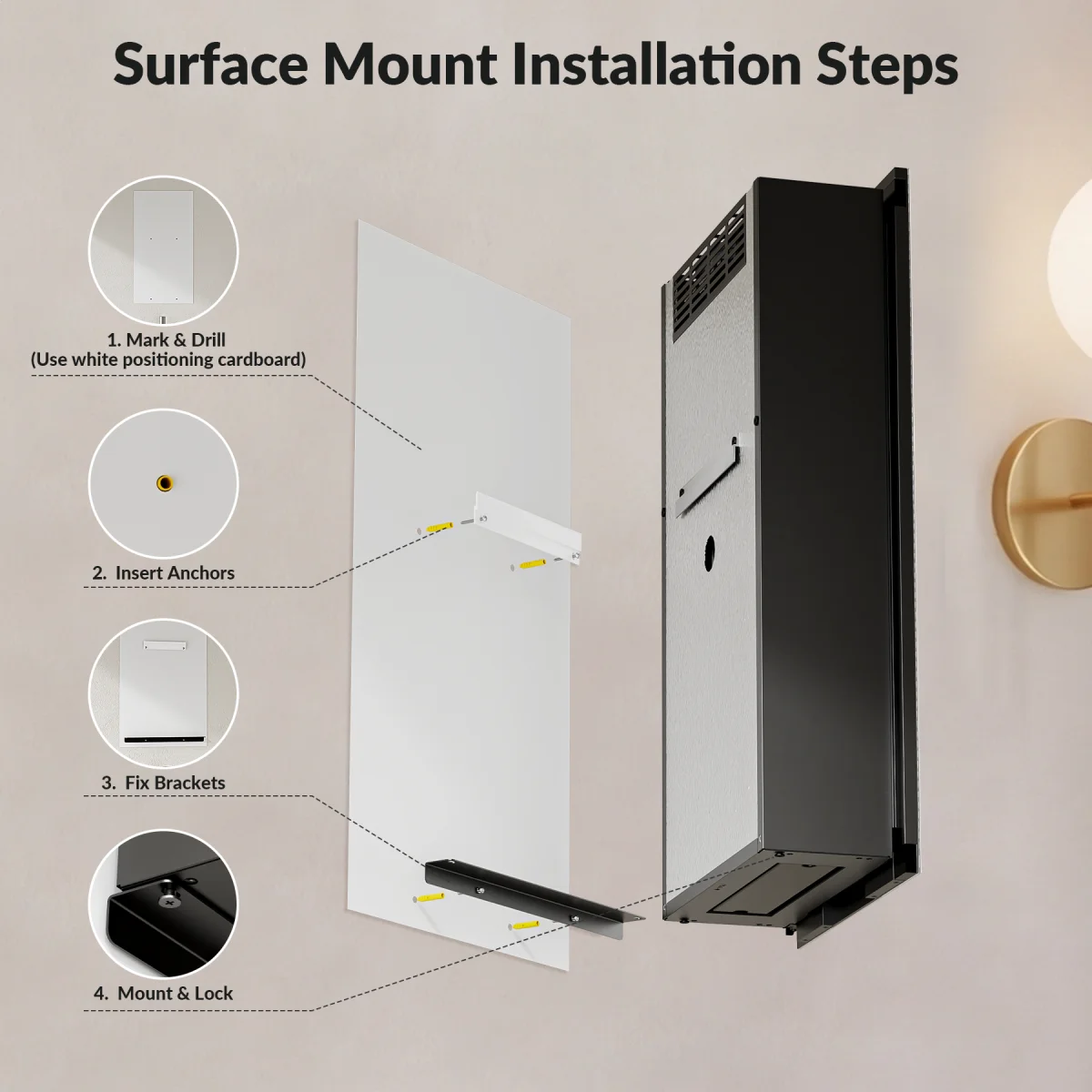 Surface Mount Installation Steps

1. Mark & Drill
(Use white positioning cardboard)

2. Insert Anchors

3. Fix Brackets

4. Mount & Lock